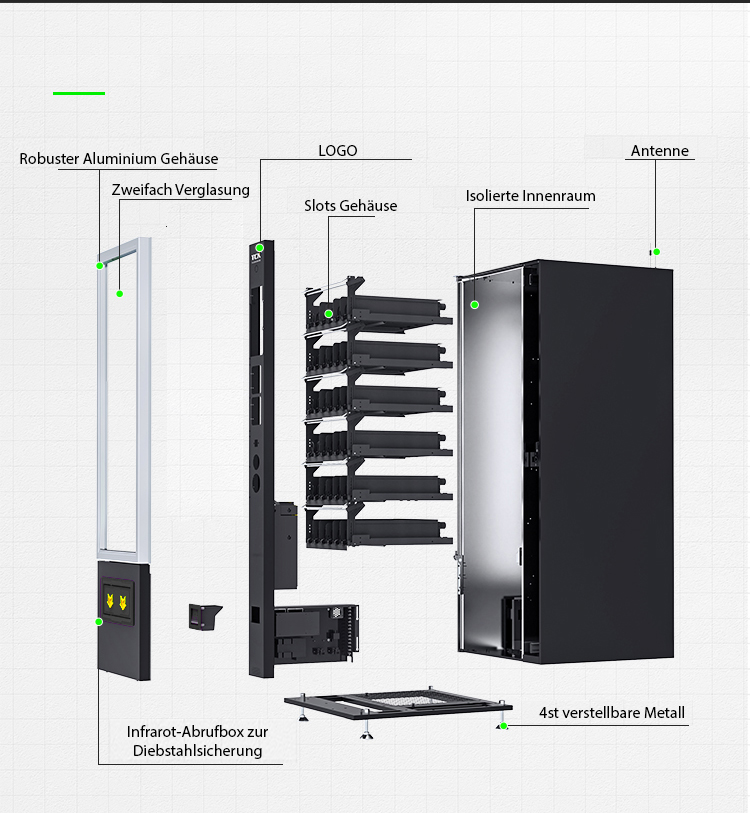 Robuster Aluminium Gehäuse

Zweifach Verglasung

LOGO

Slots Gehäuse

Isolierte Innenraum

Antenne

TCN

4st verstellbare Metall

Infrarot-Abrufbox zur Diebstahlsicherung